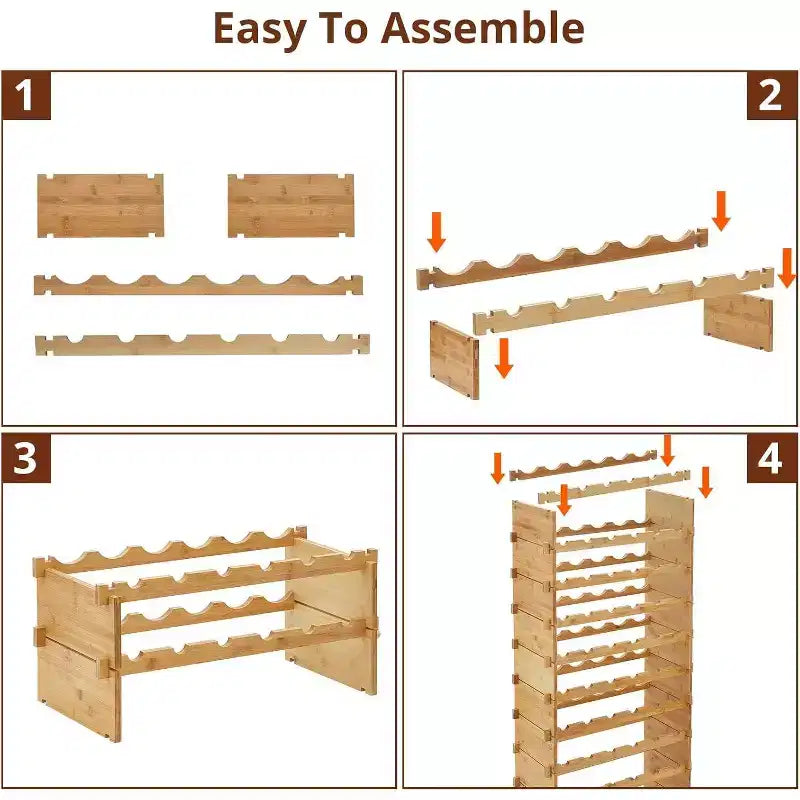 Easy To Assemble

1

2

3

4